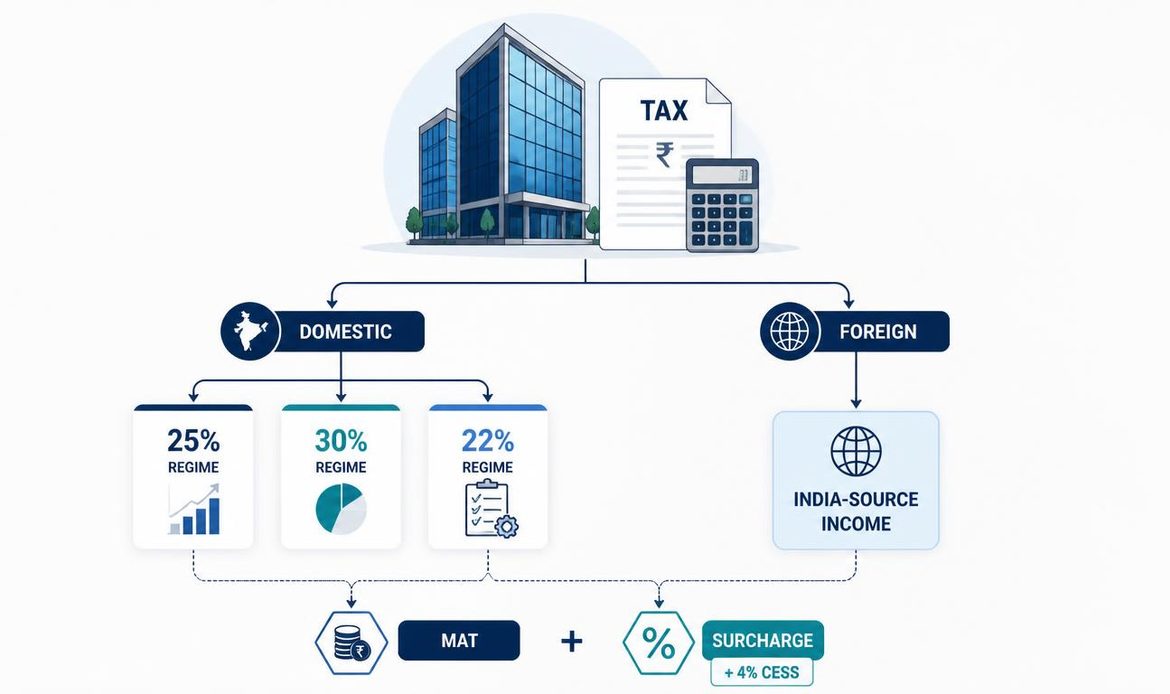 TAX
₹

DOMESTIC

FOREIGN

25%
REGIME

30%
REGIME

22%
REGIME

INDIA-SOURCE INCOME

₹

MAT

+

%

SURCHARGE

+ 4% CESS